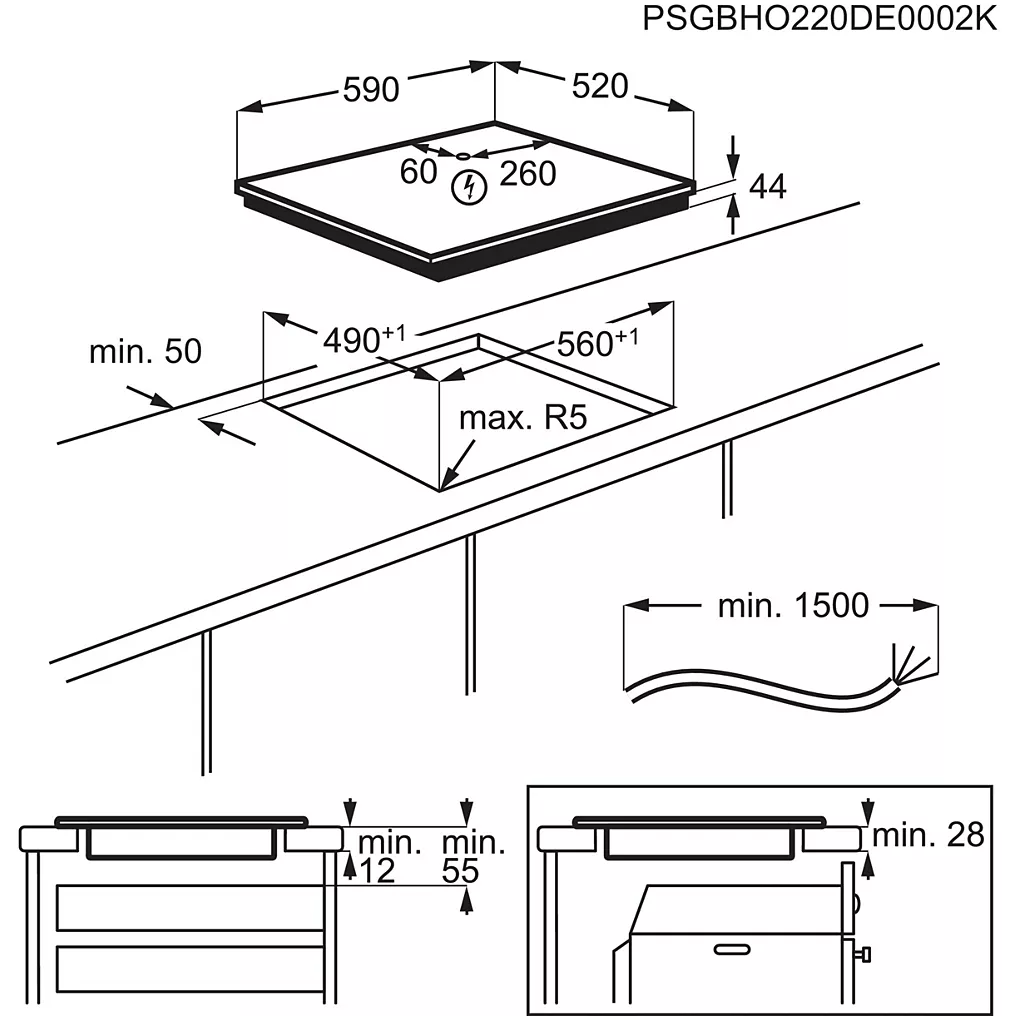 PSGBHO220DE0002K

590

520

60

260

44

min. 50

$490^{+1}$

$560^{+1}$

max. R5

min. 1500

min. 12

min. 55

min. 28