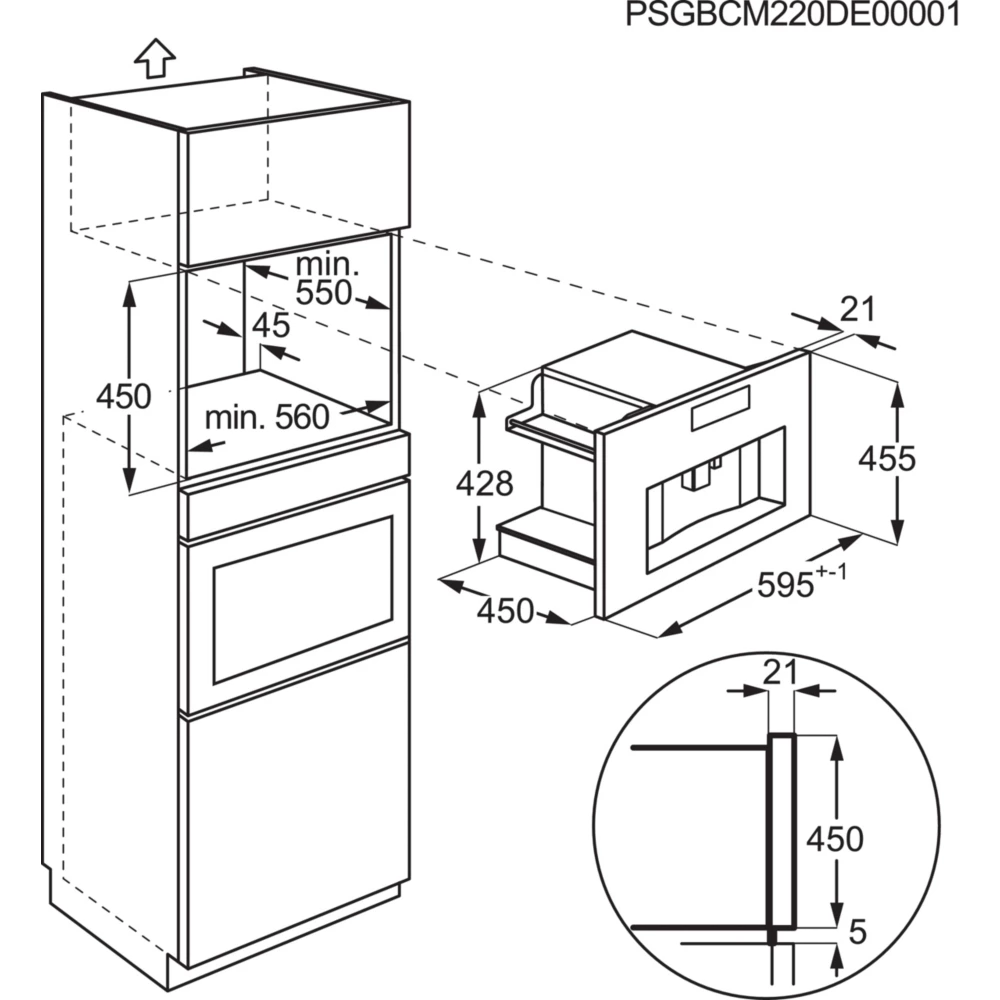 PSGBCM220DE00001

min. 550

45

450

min. 560

21

428

455

450

$595^{+-1}$

21

450

5