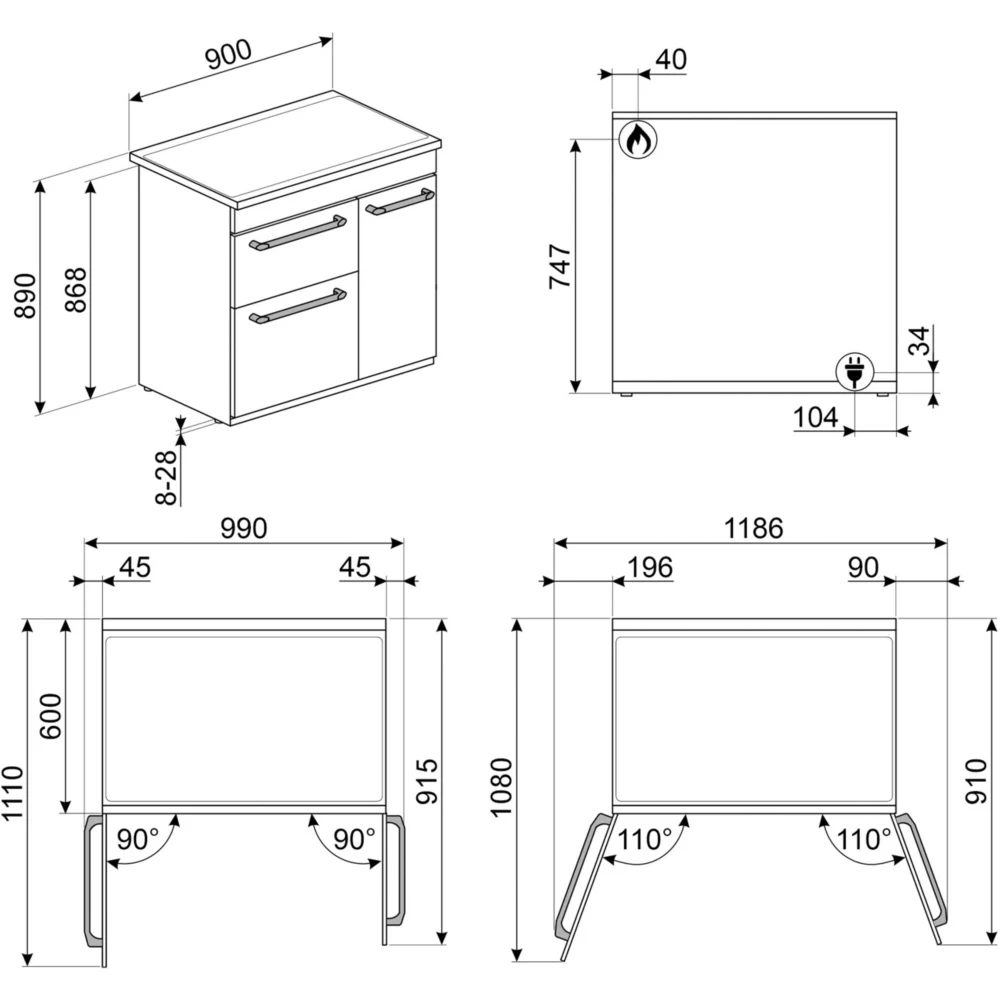 900
890
868
8-28

40
747
34
104

990
45
45
1110
600
915
90°
90°

1186
196
90
1080
910
110°
110°